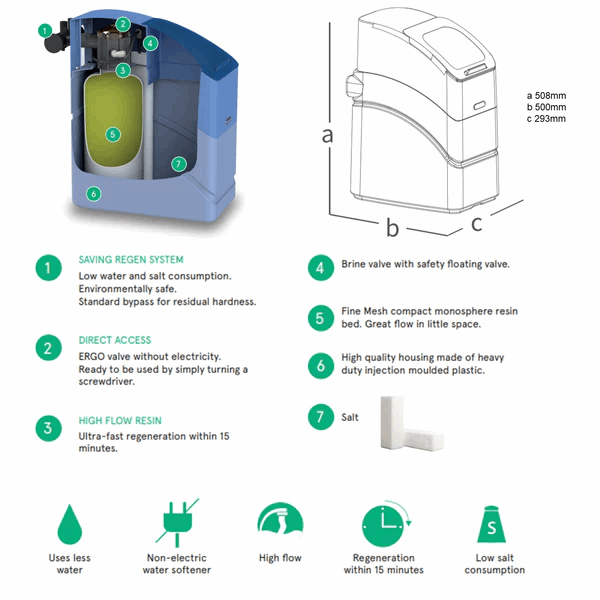 1
2
4
3
5
7
6

a
b
c

a 508mm
b 500mm
c 293mm

1 SAVING REGEN SYSTEM
Low water and salt consumption.
Environmentally safe.
Standard bypass for residual hardness.

2 DIRECT ACCESS
ERGO valve without electricity.
Ready to be used by simply turning a screwdriver.

3 HIGH FLOW RESIN
Ultra-fast regeneration within 15 minutes.

4 Brine valve with safety floating valve.

5 Fine Mesh compact monosphere resin bed. Great flow in little space.

6 High quality housing made of heavy duty injection moulded plastic.

7 Salt

Uses less water

Non-electric water softener

High flow

Regeneration within 15 minutes

S
Low salt consumption